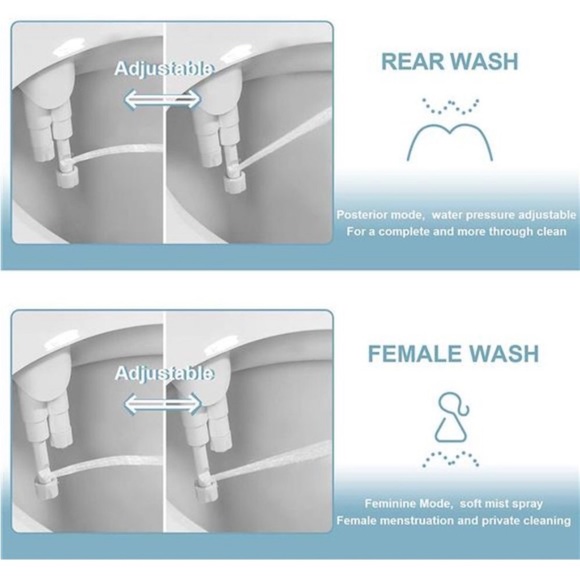 Adjustable

REAR WASH

Posterior mode, water pressure adjustable
For a complete and more through clean

Adjustable

FEMALE WASH

Feminine Mode, soft mist spray
Female menstruation and private cleaning